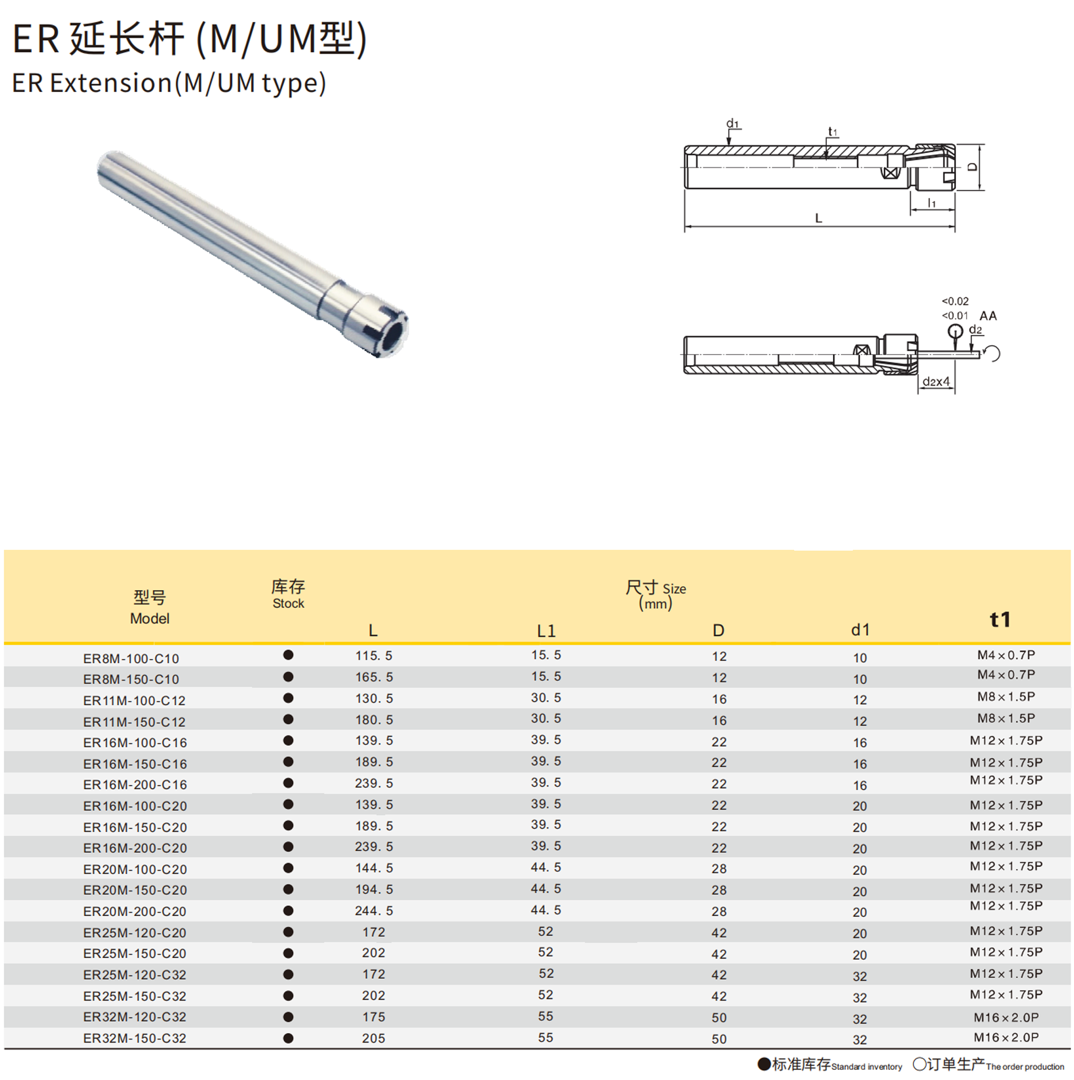 ER 延长杆 (M/UM型)
ER Extension(M/UM type)

d1
t1
D
l1
L
<0.02
<0.01
AA
d2
d2x4

| 型号 Model | 库存 Stock | 尺寸 Size (mm) L | L1 | D | d1 | t1 |
|---|---|---|---|---|---|---|
| ER8M-100-C10 | ● | 115.5 | 15.5 | 12 | 10 | M4×0.7P |
| ER8M-150-C10 | ● | 165.5 | 15.5 | 12 | 10 | M4×0.7P |
| ER11M-100-C12 | ● | 130.5 | 30.5 | 16 | 12 | M8×1.5P |
| ER11M-150-C12 | ● | 180.5 | 30.5 | 16 | 12 | M8×1.5P |
| ER16M-100-C16 | ● | 139.5 | 39.5 | 22 | 16 | M12×1.75P |
| ER16M-150-C16 | ● | 189.5 | 39.5 | 22 | 16 | M12×1.75P |
| ER16M-200-C16 | ● | 239.5 | 39.5 | 22 | 16 | M12×1.75P |
| ER16M-100-C20 | ● | 139.5 | 39.5 | 22 | 20 | M12×1.75P |
| ER16M-150-C20 | ● | 189.5 | 39.5 | 22 | 20 | M12×1.75P |
| ER16M-200-C20 | ● | 239.5 | 39.5 | 22 | 20 | M12×1.75P |
| ER20M-100-C20 | ● | 144.5 | 44.5 | 28 | 20 | M12×1.75P |
| ER20M-150-C20 | ● | 194.5 | 44.5 | 28 | 20 | M12×1.75P |
| ER20M-200-C20 | ● | 244.5 | 44.5 | 28 | 20 | M12×1.75P |
| ER25M-120-C20 | ● | 172 | 52 | 42 | 20 | M12×1.75P |
| ER25M-150-C20 | ● | 202 | 52 | 42 | 20 | M12×1.75P |
| ER25M-120-C32 | ● | 172 | 52 | 42 | 32 | M12×1.75P |
| ER25M-150-C32 | ● | 202 | 52 | 42 | 32 | M12×1.75P |
| ER32M-120-C32 | ● | 175 | 55 | 50 | 32 | M16×2.0P |
| ER32M-150-C32 | ● | 205 | 55 | 50 | 32 | M16×2.0P |

●标准库存Standard inventory ○订单生产The order production