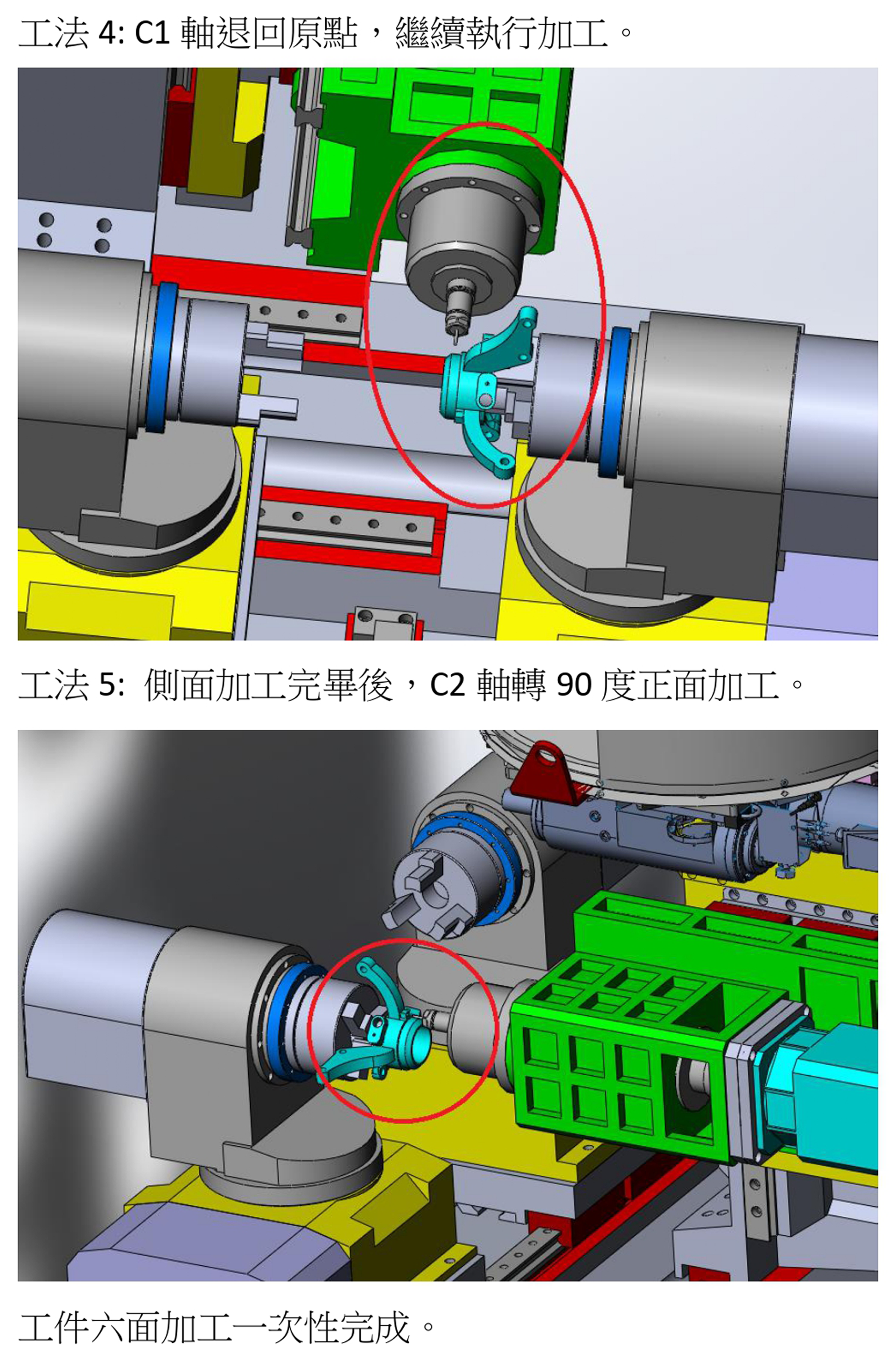 工法 4: C1 軸退回原點，繼續執行加工。

工法 5: 側面加工完畢後，C2 軸轉 90 度正面加工。

工件六面加工一次性完成。