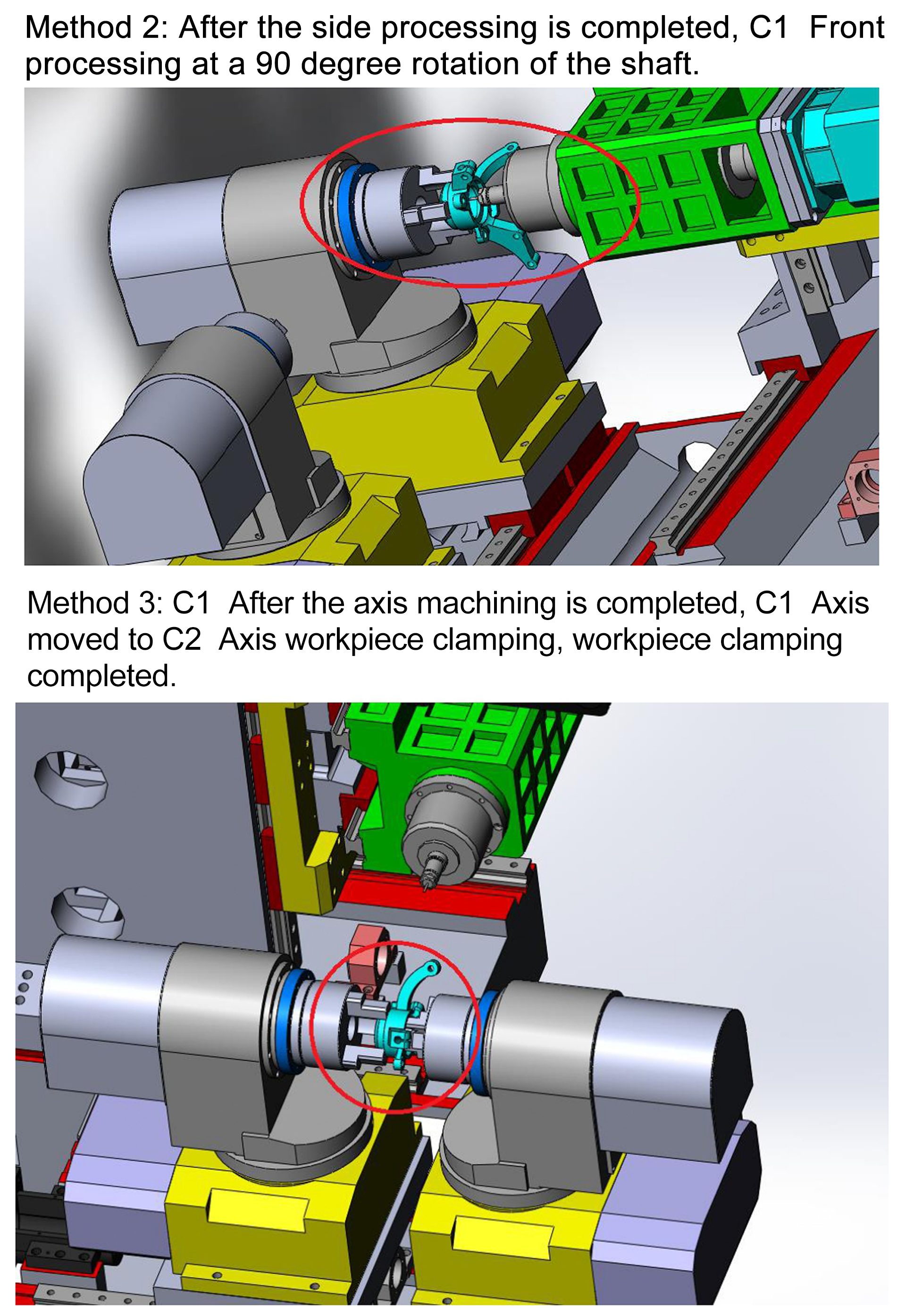 Method 2: After the side processing is completed, C1 Front processing at a 90 degree rotation of the shaft.

Method 3: C1 After the axis machining is completed, C1 Axis moved to C2 Axis workpiece clamping, workpiece clamping completed.